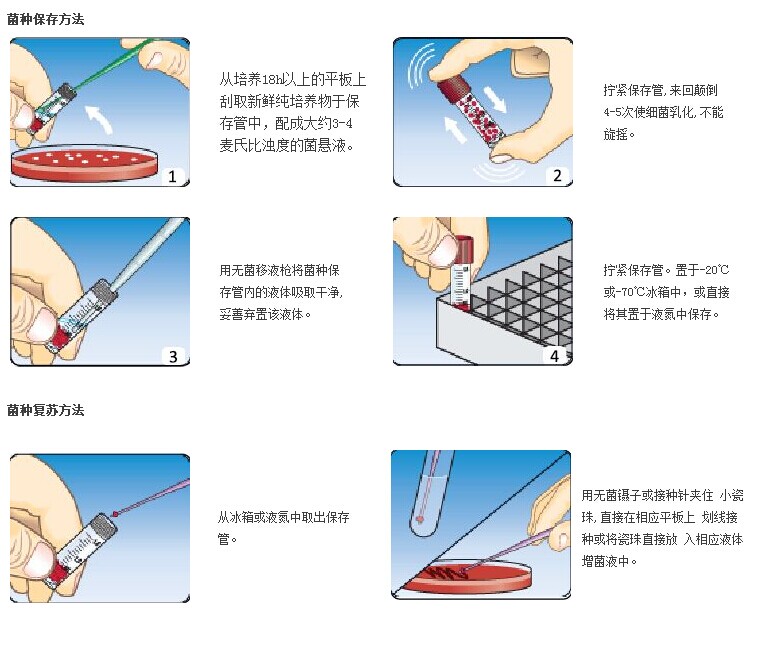 菌种保存方法

1

从培养18h以上的平板上刮取新鲜纯培养物于保存管中，配成大约3-4麦氏比浊度的菌悬液。

2

拧紧保存管，来回颠倒4-5次使细菌乳化，不能旋摇。

3

用无菌移液枪将菌种保存管内的液体吸取干净，妥善弃置该液体。

4

拧紧保存管。置于-20℃或-70℃冰箱中，或直接将其置于液氮中保存。

菌种复苏方法

从冰箱或液氮中取出保存管。

用无菌镊子或接种针夹住 小瓷珠，直接在相应平板上 划线接种或将瓷珠直接放 入相应液体增菌液中。